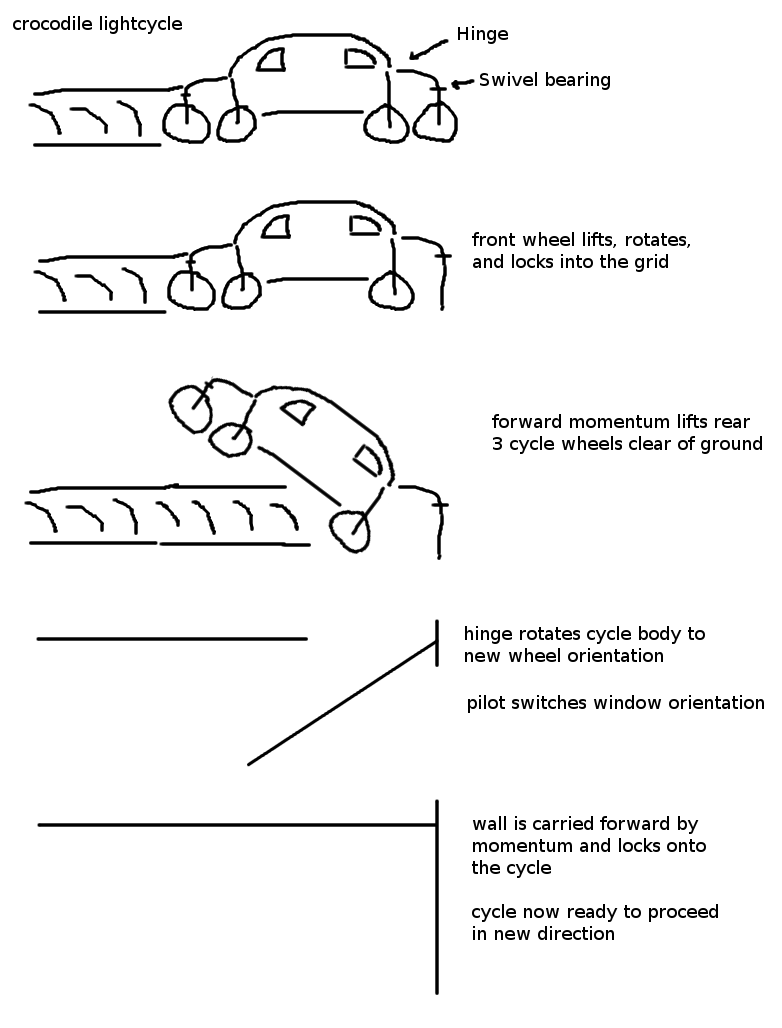 crocodile lightcycle

Hinge

Swivel bearing

front wheel lifts, rotates, and locks into the grid

forward momentum lifts rear 3 cycle wheels clear of ground

hinge rotates cycle body to new wheel orientation

pilot switches window orientation

wall is carried forward by momentum and locks onto the cycle

cycle now ready to proceed in new direction